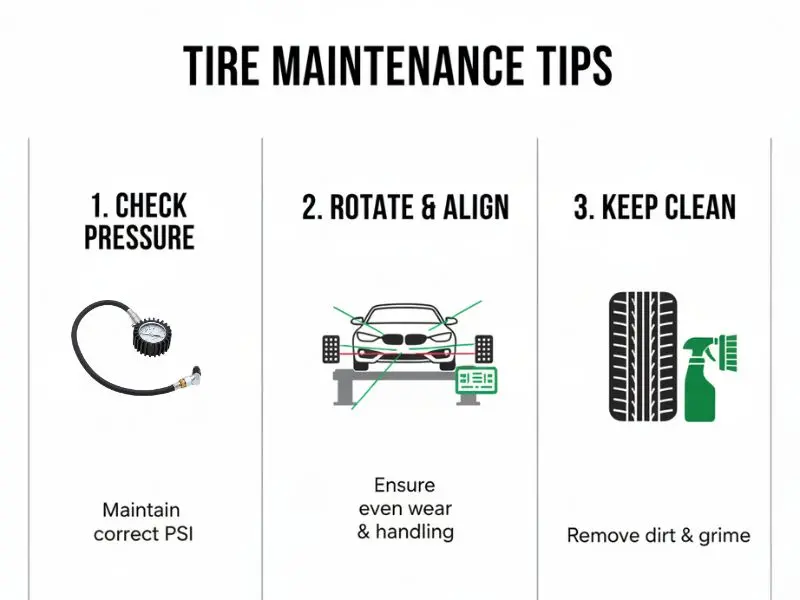 TIRE MAINTENANCE TIPS

1. CHECK PRESSURE

Maintain correct PSI

2. ROTATE & ALIGN

Ensure even wear & handling

3. KEEP CLEAN

Remove dirt & grime